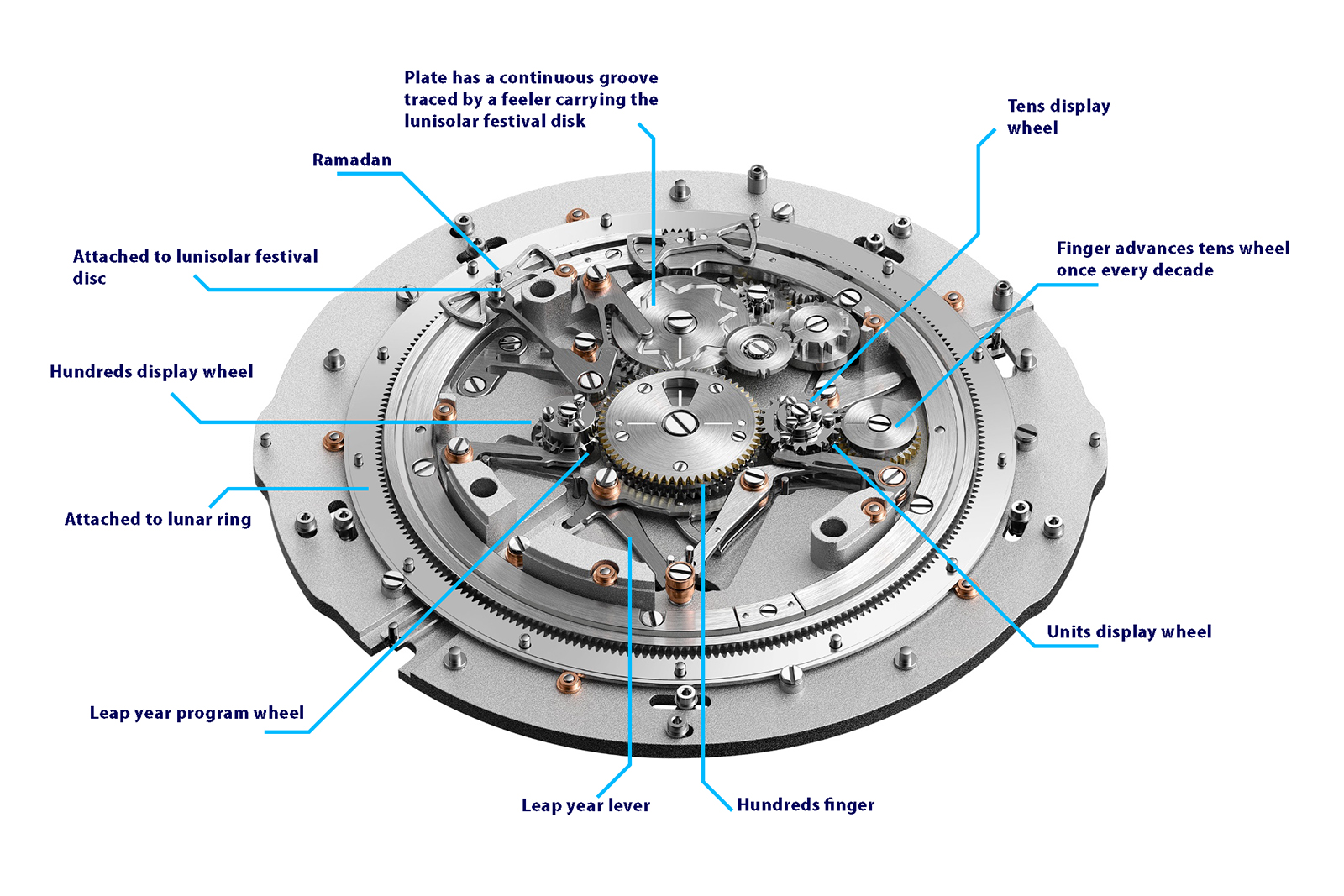 Plate has a continuous groove traced by a feeler carrying the lunisolar festival disk

Tens display wheel

Ramadan

Attached to lunisolar festival disc

Finger advances tens wheel once every decade

Hundreds display wheel

Attached to lunar ring

Units display wheel

Leap year program wheel

Leap year lever

Hundreds finger