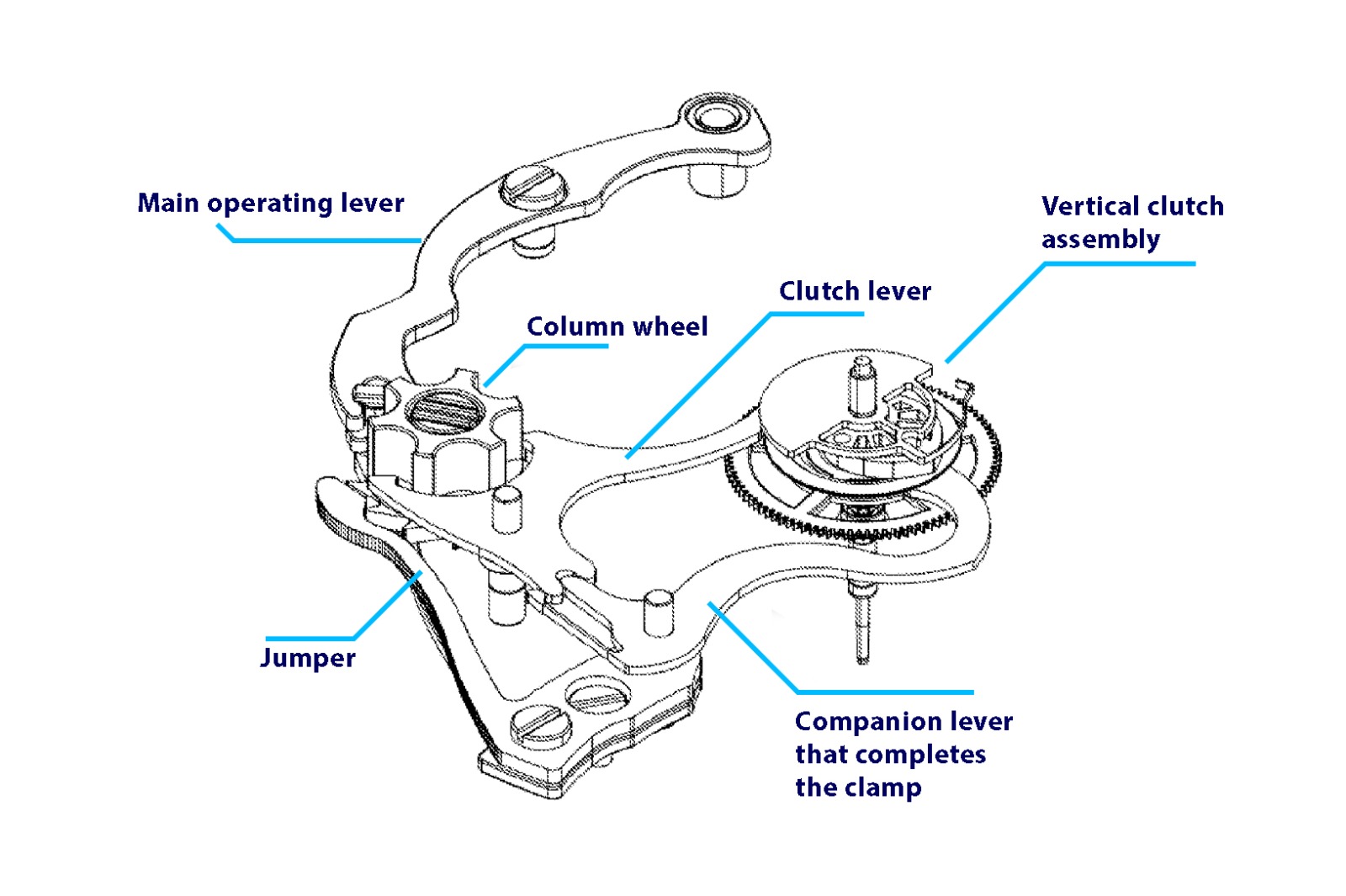 Main operating lever

Vertical clutch assembly

Clutch lever

Column wheel

Jumper

Companion lever that completes the clamp