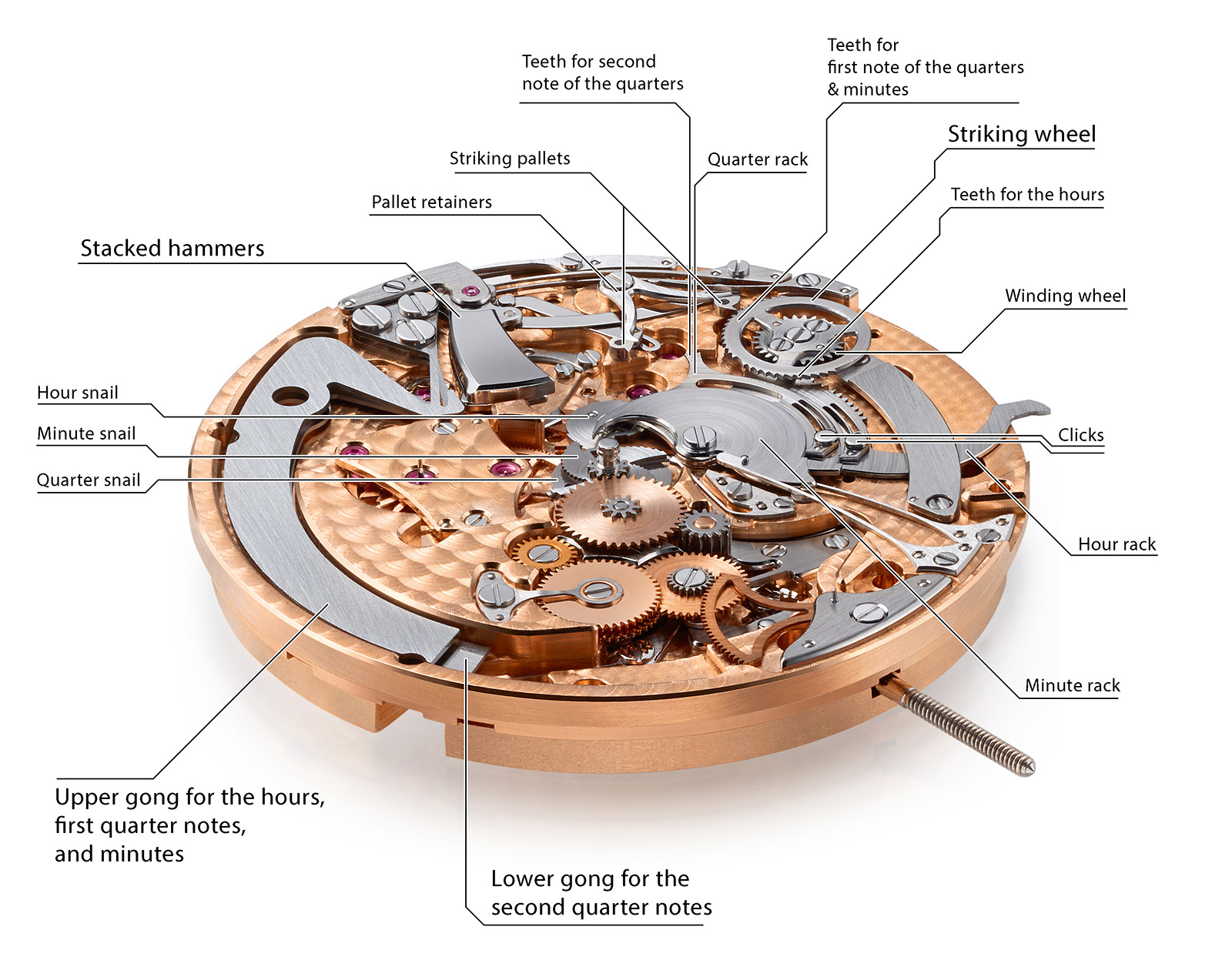 Teeth for second note of the quarters

Teeth for first note of the quarters & minutes

Striking wheel

Striking pallets

Quarter rack

Teeth for the hours

Pallet retainers

Stacked hammers

Winding wheel

Hour snail

Minute snail

Clicks

Quarter snail

Hour rack

Minute rack

Upper gong for the hours, first quarter notes, and minutes

Lower gong for the second quarter notes